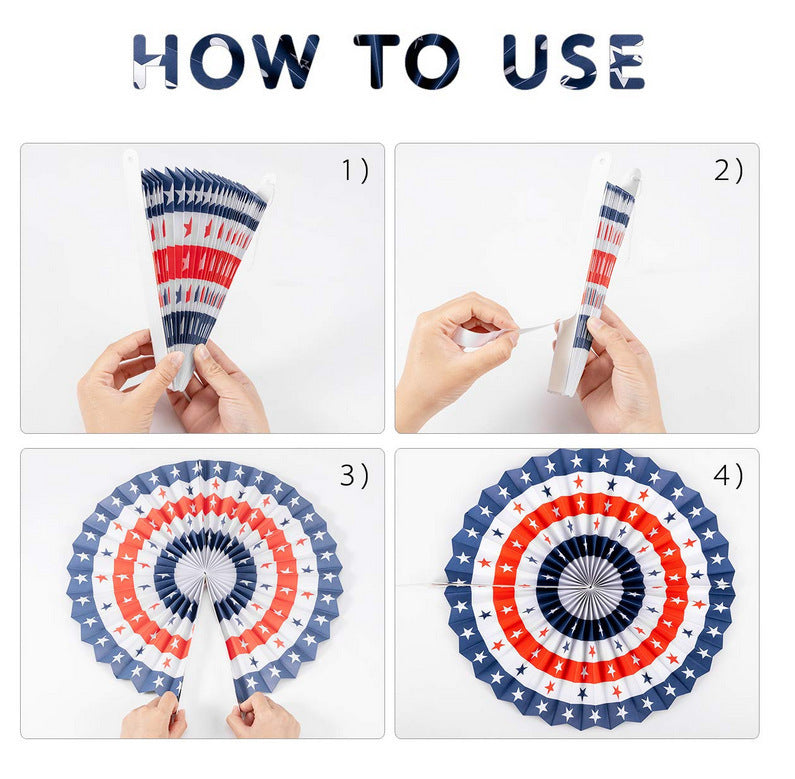 HOW TO USE

1)

2)

3)

4)